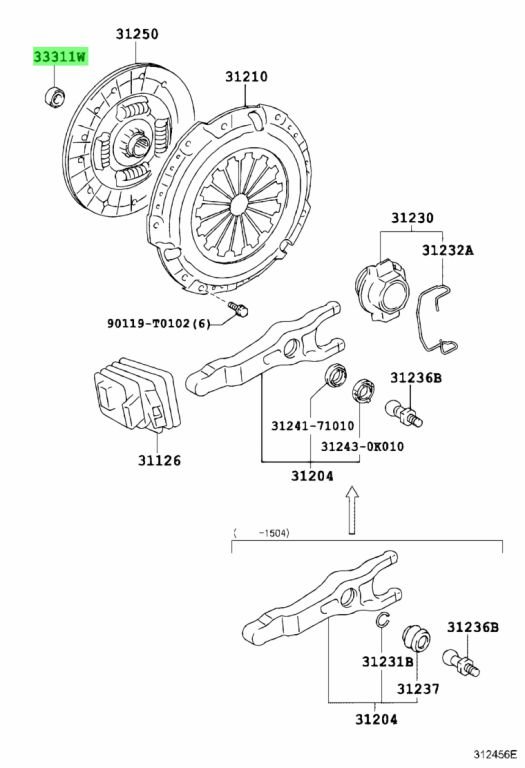 33311W
31250
31210
31230
31232A
90119-T0102(6)
31236B
31241-71010
31243-0K010
31126
31204
(    -1504)
31236B
31231B
31237
31204
312456E