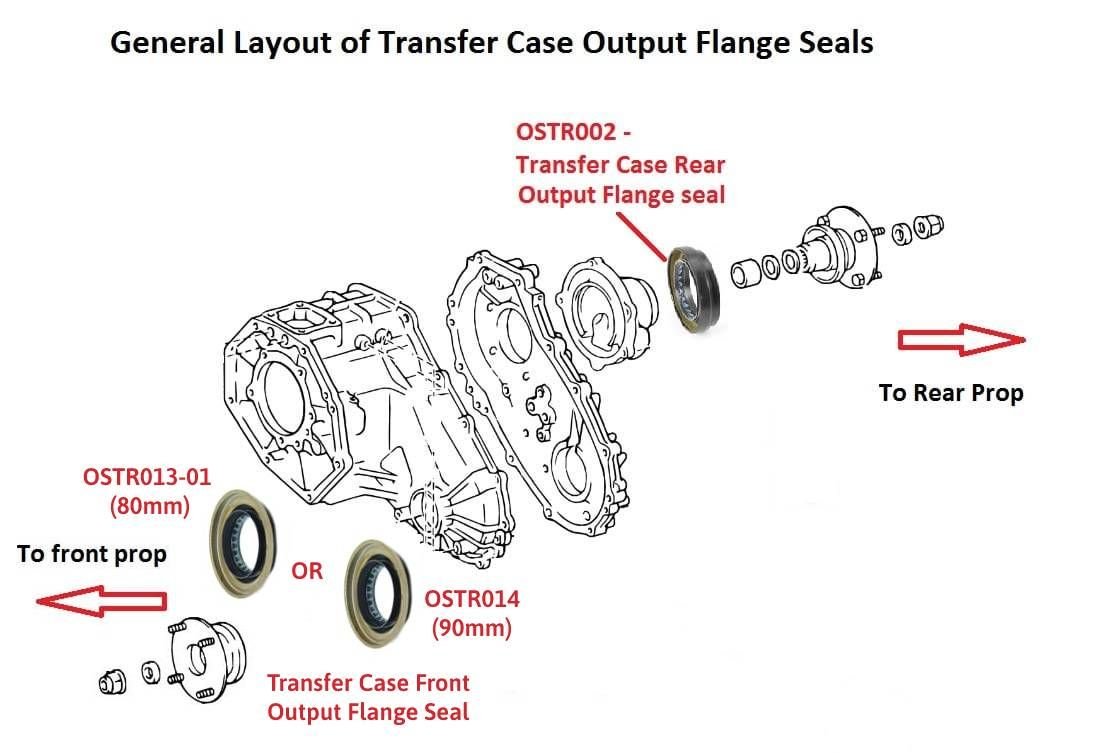 General Layout of Transfer Case Output Flange Seals

OSTR002 - Transfer Case Rear Output Flange seal

To Rear Prop

OSTR013-01 (80mm)

To front prop

OR

OSTR014 (90mm)

Transfer Case Front Output Flange Seal